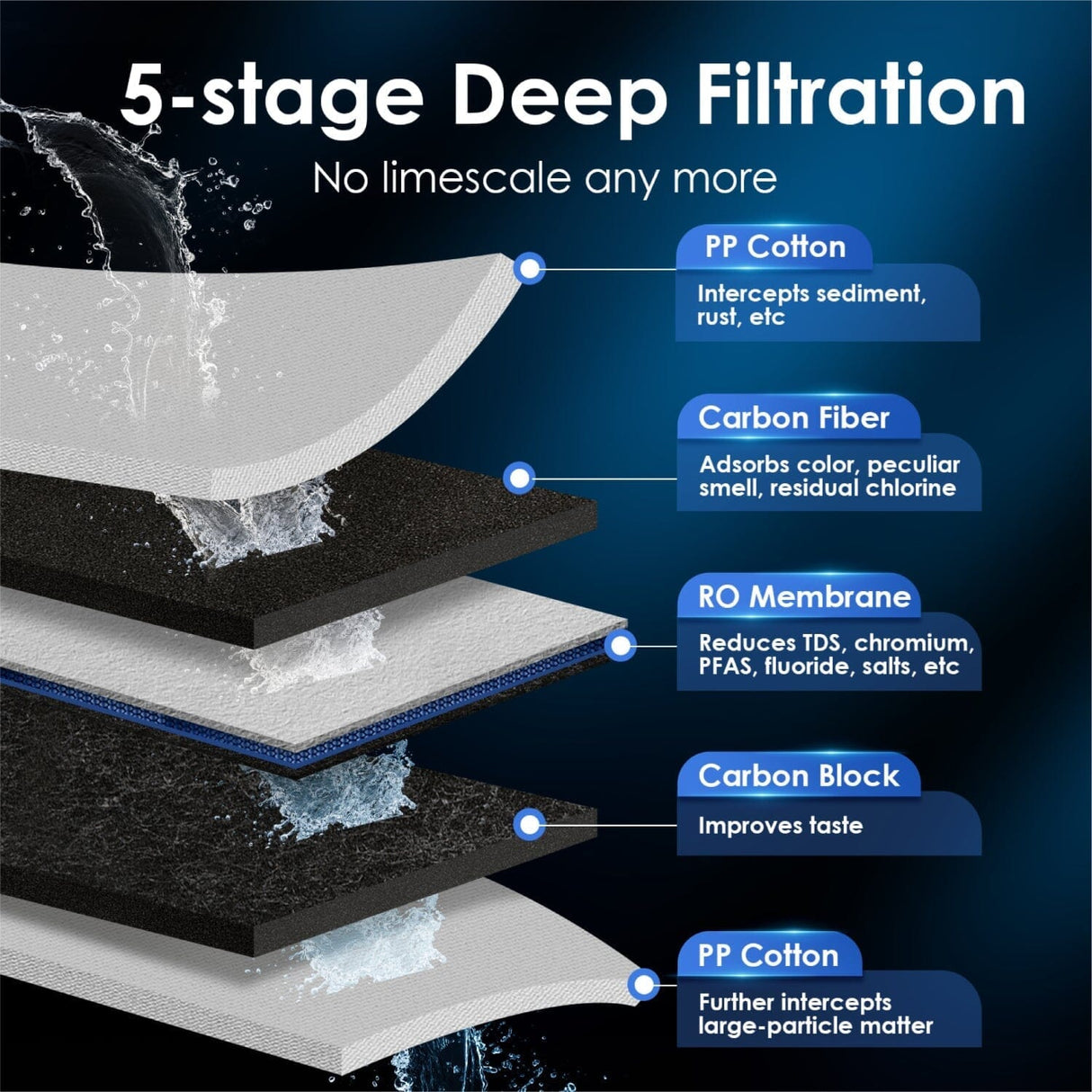 5-stage Deep Filtration

No limescale any more

PP Cotton

Intercepts sediment, rust, etc

Carbon Fiber

Adsorbs color, peculiar smell, residual chlorine

RO Membrane

Reduces TDS, chromium, PFAS, fluoride, salts, etc

Carbon Block

Improves taste

PP Cotton

Further intercepts large-particle matter