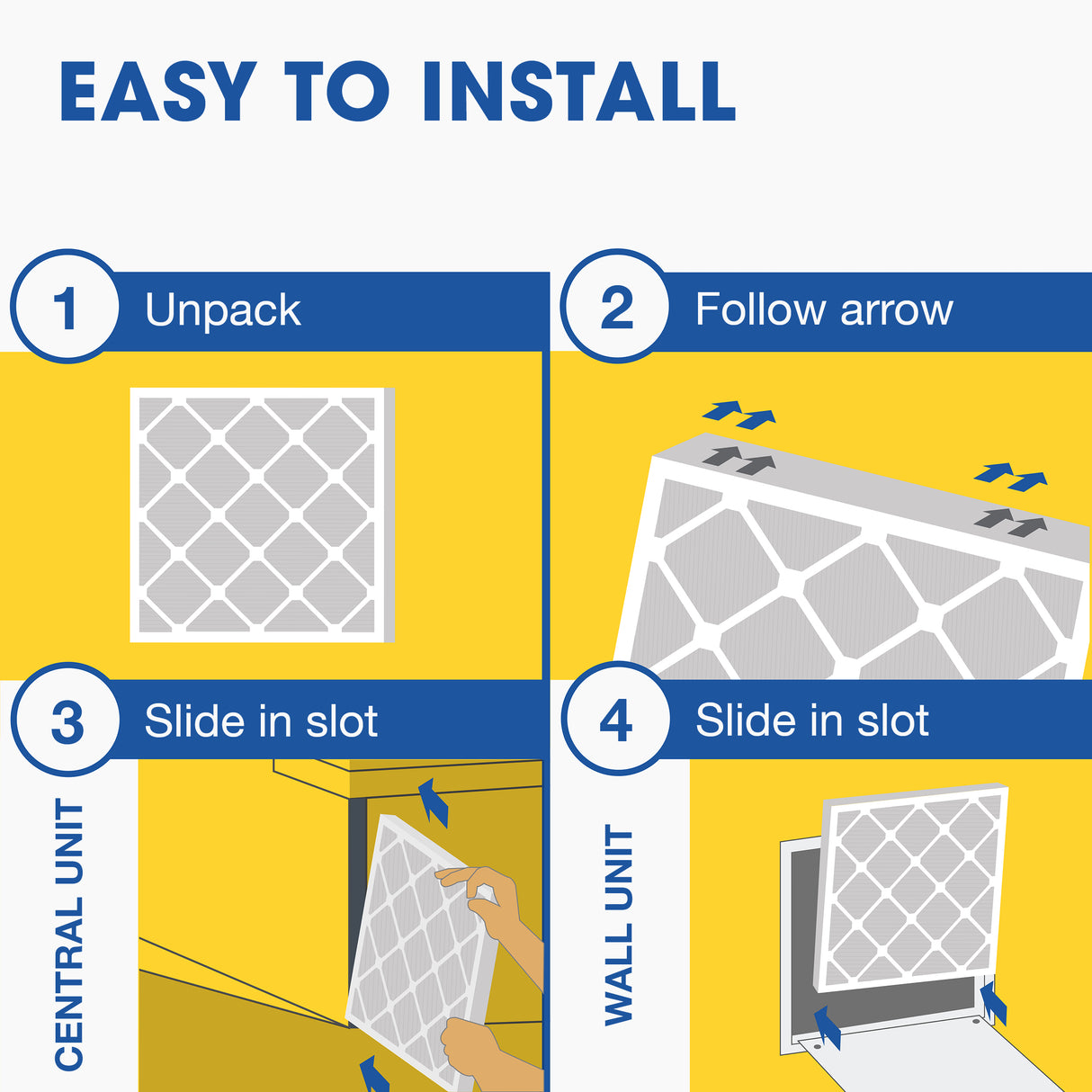 EASY TO INSTALL

1 Unpack

2 Follow arrow

3 Slide in slot

CENTRAL UNIT

4 Slide in slot

WALL UNIT