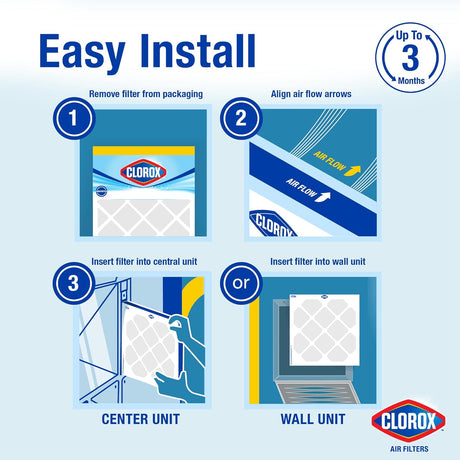 Easy Install

Up To 3 Months

Remove filter from packaging

1

CLOROX

Align air flow arrows

2

AIR FLOW

AIR FLOW

CLOROX

Insert filter into central unit

3

CENTER UNIT

Insert filter into wall unit

or

WALL UNIT

CLOROX
AIR FILTERS